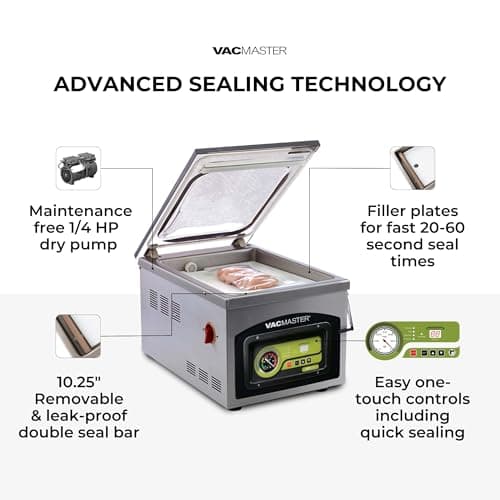 VACMASTER

ADVANCED SEALING TECHNOLOGY

Maintenance free 1/4 HP dry pump

Filler plates for fast 20-60 second seal times

VACMASTER

10.25" Removable & leak-proof double seal bar

Easy one-touch controls including quick sealing