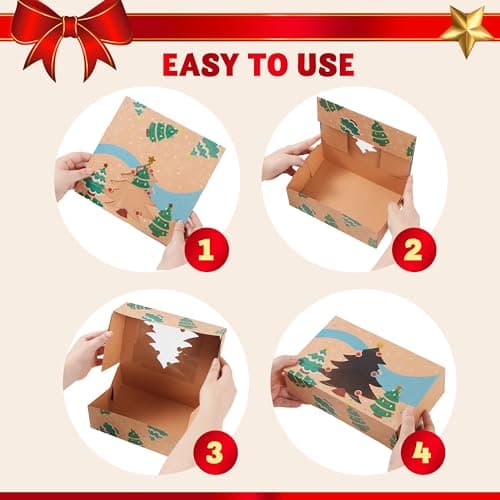 EASY TO USE

1

2

3

4