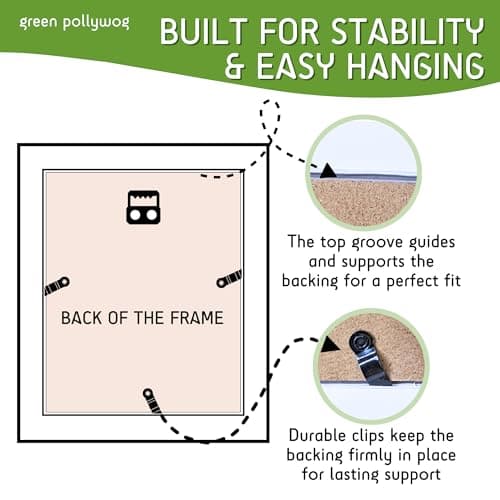 green pollywog

BUILT FOR STABILITY & EASY HANGING

BACK OF THE FRAME

The top groove guides and supports the backing for a perfect fit

Durable clips keep the backing firmly in place for lasting support