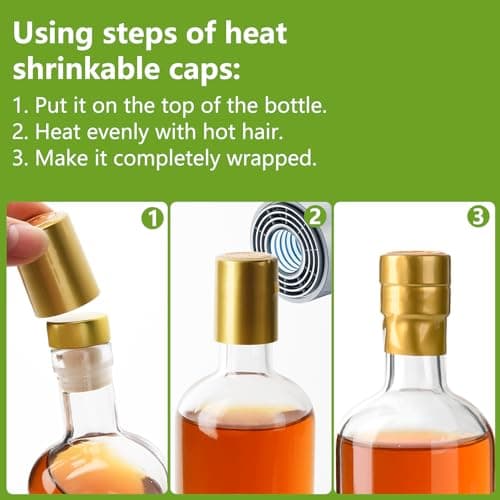 Using steps of heat shrinkable caps:

1. Put it on the top of the bottle.
2. Heat evenly with hot hair.
3. Make it completely wrapped.

1

2

3