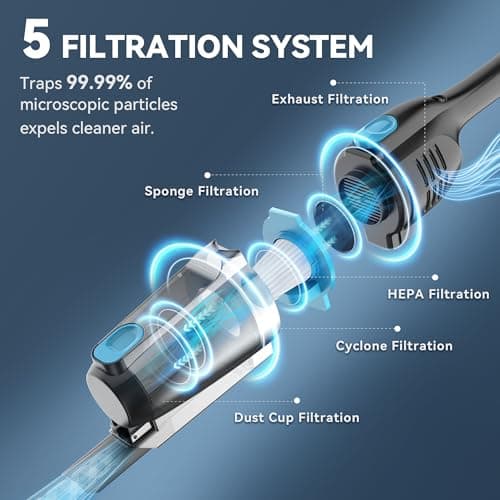 5 FILTRATION SYSTEM

Traps 99.99% of microscopic particles expels cleaner air.

Exhaust Filtration

Sponge Filtration

HEPA Filtration

Cyclone Filtration

Dust Cup Filtration