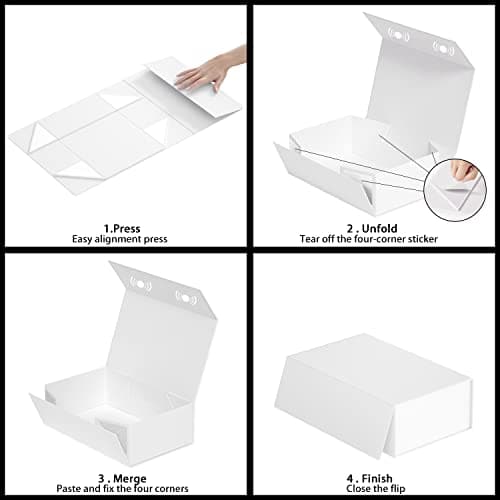 1.Press
Easy alignment press

2 . Unfold
Tear off the four-corner sticker

3 . Merge
Paste and fix the four corners

4 . Finish
Close the flip