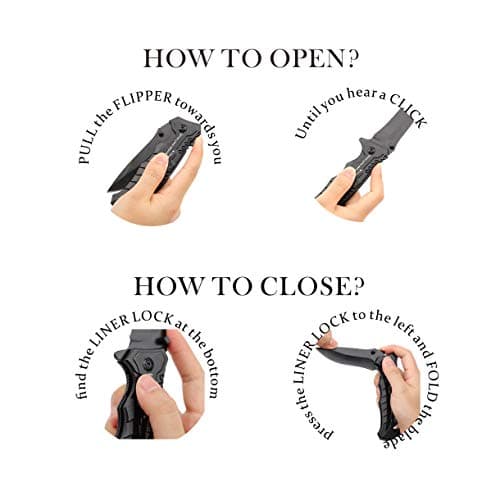 HOW TO OPEN?

PULL the FLIPPER towards you

Until you hear a CLICK

HOW TO CLOSE?

find the LINER LOCK at the bottom

press the LINER LOCK to the left and FOLD the blade