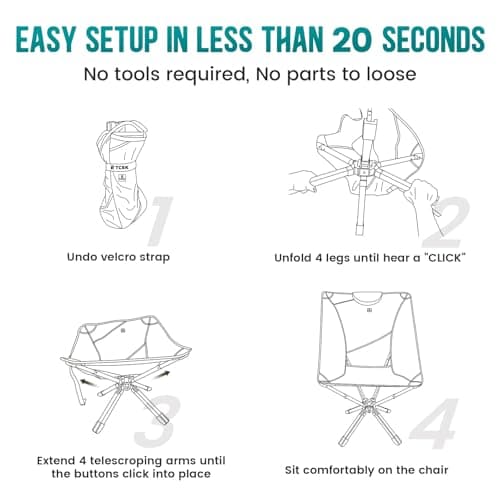 EASY SETUP IN LESS THAN 20 SECONDS

No tools required, No parts to loose

TCEK

1

Undo velcro strap

2

Unfold 4 legs until hear a "CLICK"

3

Extend 4 telescroping arms until the buttons click into place

4

Sit comfortably on the chair