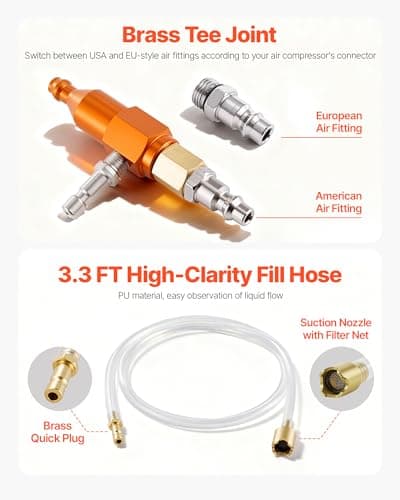 Brass Tee Joint

Switch between USA and EU-style air fittings according to your air compressor's connector

European Air Fitting

American Air Fitting

3.3 FT High-Clarity Fill Hose

PU material, easy observation of liquid flow

Suction Nozzle with Filter Net

Brass Quick Plug