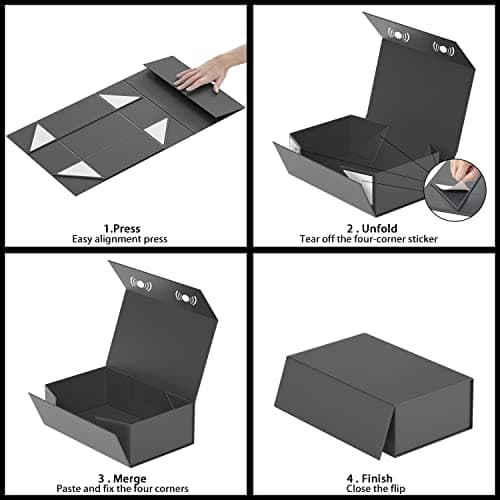 1.Press
Easy alignment press

2 . Unfold
Tear off the four-corner sticker

3 . Merge
Paste and fix the four corners

4 . Finish
Close the flip