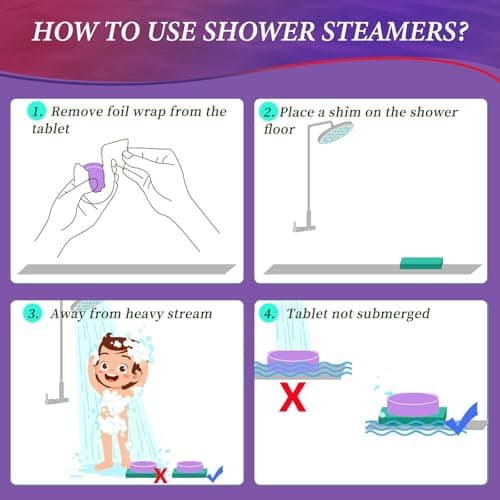 HOW TO USE SHOWER STEAMERS?

1. Remove foil wrap from the tablet

2. Place a shim on the shower floor

3. Away from heavy stream

X

4. Tablet not submerged

X