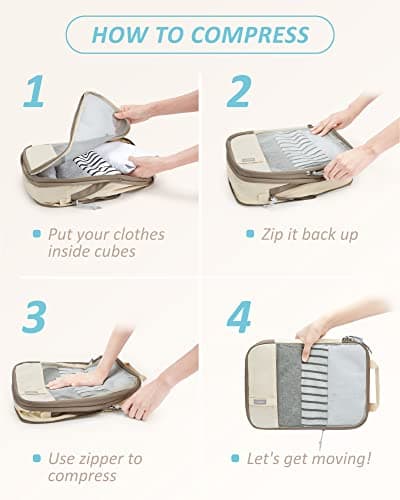 HOW TO COMPRESS

1

Put your clothes inside cubes

2

Zip it back up

3

Use zipper to compress

4

Let's get moving!