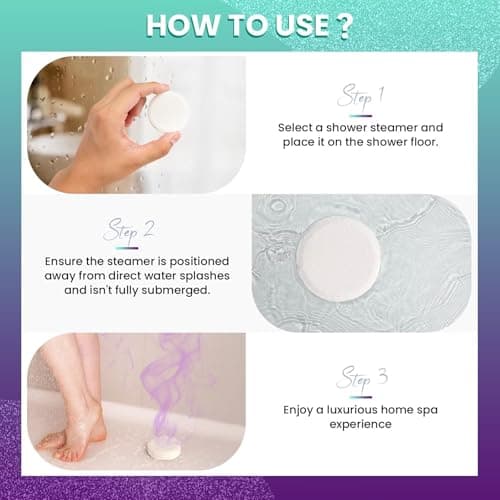 HOW TO USE ?

Step 1

Select a shower steamer and place it on the shower floor.

Step 2

Ensure the steamer is positioned away from direct water splashes and isn't fully submerged.

Step 3

Enjoy a luxurious home spa experience