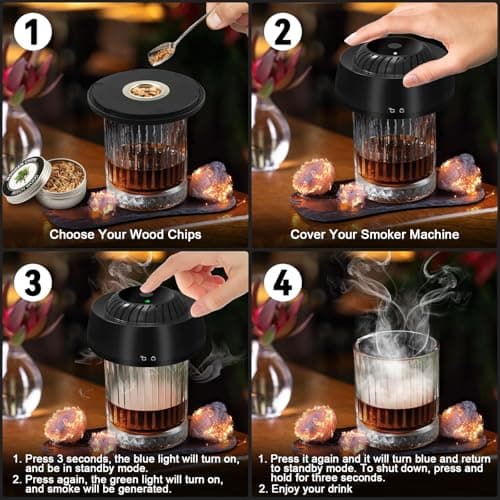 1

Choose Your Wood Chips

2

Cover Your Smoker Machine

3

1. Press 3 seconds, the blue light will turn on, and be in standby mode.
2. Press again, the green light will turn on, and smoke will be generated.

4

1. Press it again and it will turn blue and return to standby mode. To shut down, press and hold for three seconds.
2. Enjoy your drink