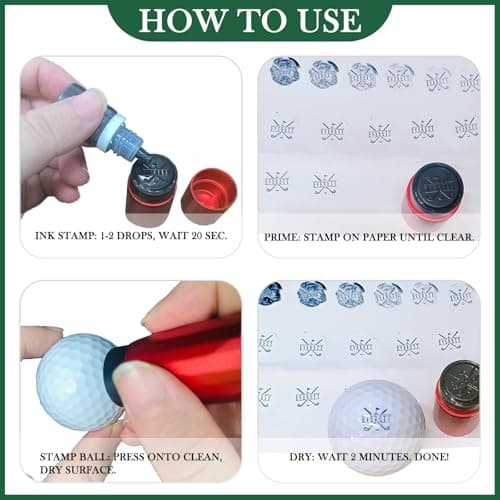 HOW TO USE

INK STAMP: 1-2 DROPS, WAIT 20 SEC.

PRIME: STAMP ON PAPER UNTIL CLEAR.

STAMP BALL: PRESS ONTO CLEAN, DRY SURFACE.

DRY: WAIT 2 MINUTES. DONE!