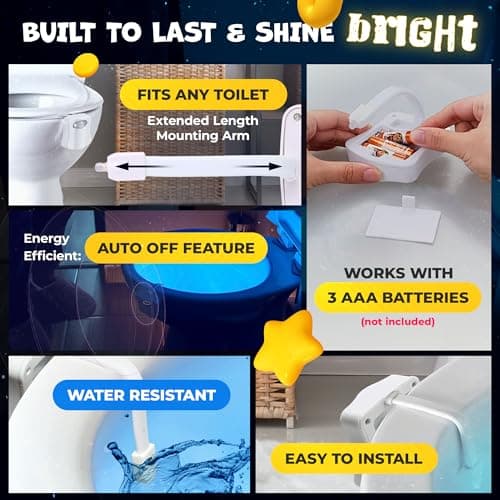 BUILT TO LAST & SHINE bright

FITS ANY TOILET
Extended Length Mounting Arm

Energy Efficient: AUTO OFF FEATURE

WORKS WITH
3 AAA BATTERIES
(not included)

WATER RESISTANT

EASY TO INSTALL