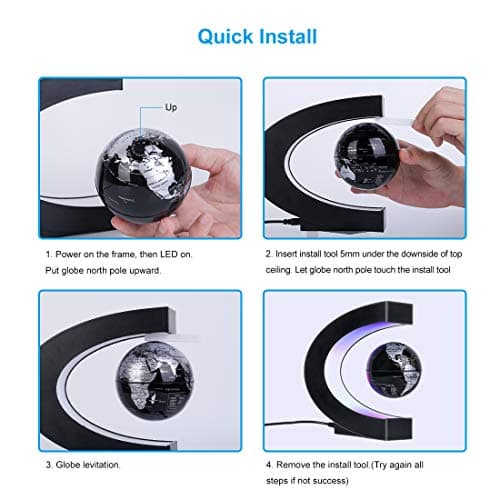 Quick Install

Up

1. Power on the frame, then LED on. Put globe north pole upward.

2. Insert install tool 5mm under the downside of top ceiling. Let globe north pole touch the install tool

3. Globe levitation.

4. Remove the install tool.(Try again all steps if not success)