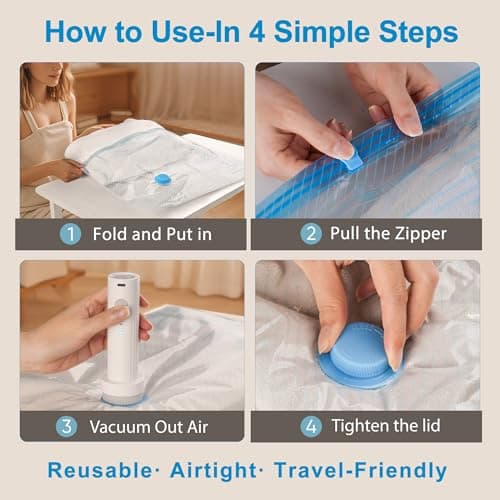 How to Use-In 4 Simple Steps

1 Fold and Put in

2 Pull the Zipper

3 Vacuum Out Air

4 Tighten the lid

Reusable· Airtight· Travel-Friendly