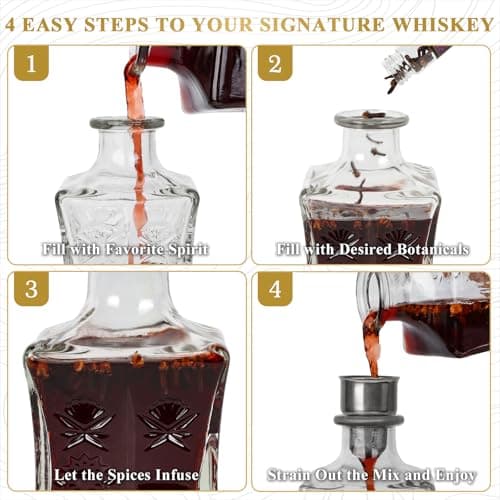 4 EASY STEPS TO YOUR SIGNATURE WHISKEY

1

Fill with Favorite Spirit

2

Fill with Desired Botanicals

3

Let the Spices Infuse

4

Strain Out the Mix and Enjoy