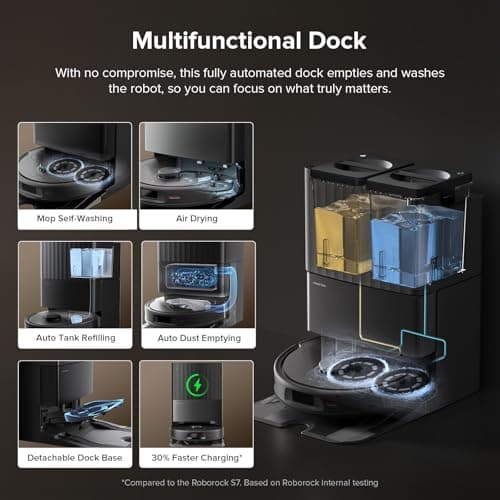 Multifunctional Dock

With no compromise, this fully automated dock empties and washes the robot, so you can focus on what truly matters.

Mop Self-Washing

Air Drying

Auto Tank Refilling

Auto Dust Emptying

Detachable Dock Base

30% Faster Charging*

*Compared to the Roborock S7. Based on Roborock internal testing