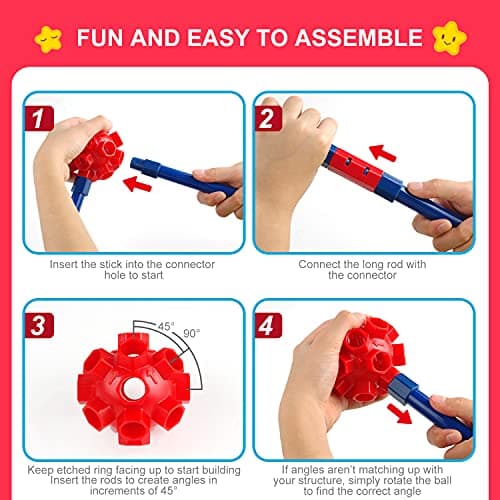 FUN AND EASY TO ASSEMBLE

1

Insert the stick into the connector hole to start

2

Connect the long rod with the connector

3

45°

90°

Keep etched ring facing up to start building Insert the rods to create angles in increments of 45°

4

If angles aren't matching up with your structure, simply rotate the ball to find the correct angle