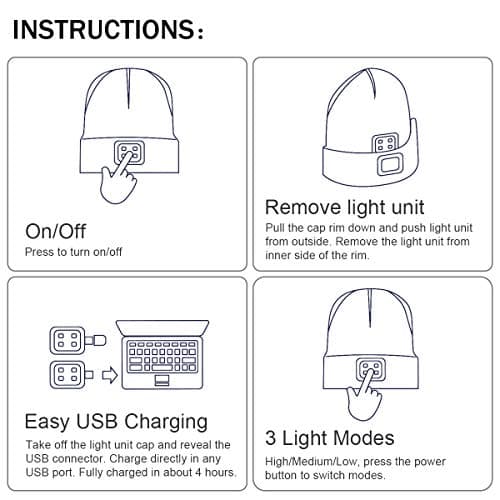 INSTRUCTIONS:

On/Off
Press to turn on/off

Remove light unit
Pull the cap rim down and push light unit from outside. Remove the light unit from inner side of the rim.

Easy USB Charging
Take off the light unit cap and reveal the USB connector. Charge directly in any USB port. Fully charged in about 4 hours.

3 Light Modes
High/Medium/Low, press the power button to switch modes.