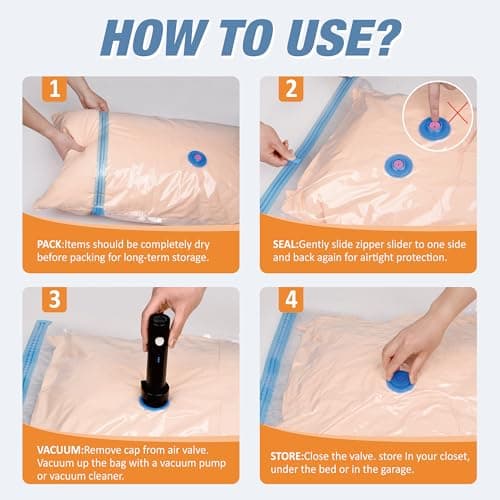 HOW TO USE?

1

PACK:Items should be completely dry before packing for long-term storage.

2

SEAL:Gently slide zipper slider to one side and back again for airtight protection.

3

VACUUM:Remove cap from air valve. Vacuum up the bag with a vacuum pump or vacuum cleaner.

4

STORE:Close the valve. store in your closet, under the bed or in the garage.