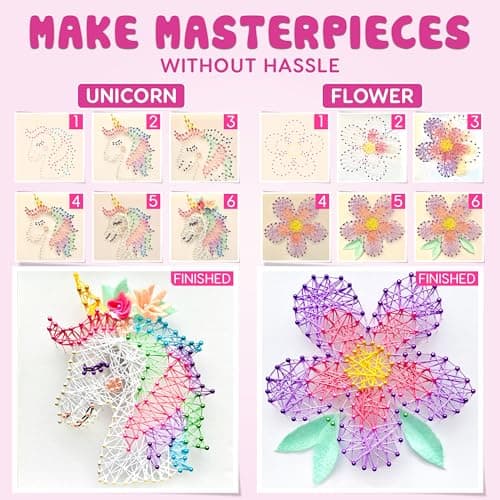 MAKE MASTERPIECES
WITHOUT HASSLE

UNICORN

1 2 3
4 5 6

FINISHED

FLOWER

1 2 3
4 5 6

FINISHED