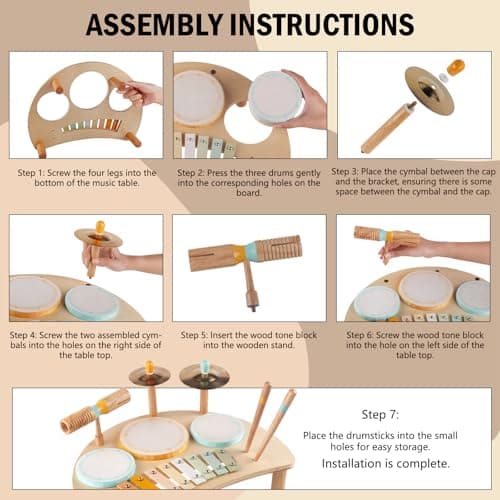 ASSEMBLY INSTRUCTIONS

Step 1: Screw the four legs into the bottom of the music table.

Step 2: Press the three drums gently into the corresponding holes on the board.

Step 3: Place the cymbal between the cap and the bracket, ensuring there is some space between the cymbal and the cap.

Step 4: Screw the two assembled cymbals into the holes on the right side of the table top.

Step 5: Insert the wood tone block into the wooden stand.

Step 6: Screw the wood tone block into the hole on the left side of the table top.

Step 7:

Place the drumsticks into the small holes for easy storage.

Installation is complete.