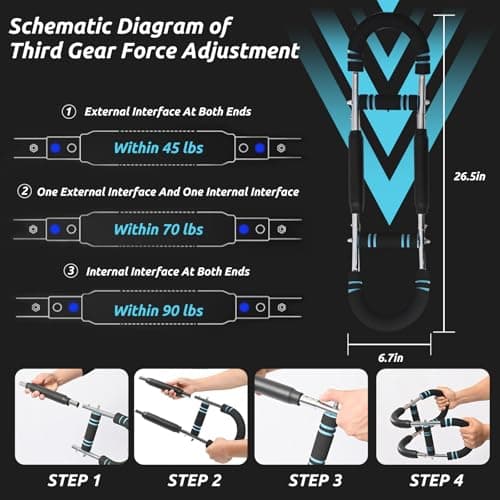 Schematic Diagram of Third Gear Force Adjustment

① External Interface At Both Ends

Within 45 lbs

② One External Interface And One Internal Interface

Within 70 lbs

③ Internal Interface At Both Ends

Within 90 lbs

26.5in

6.7in

STEP 1

STEP 2

STEP 3

STEP 4