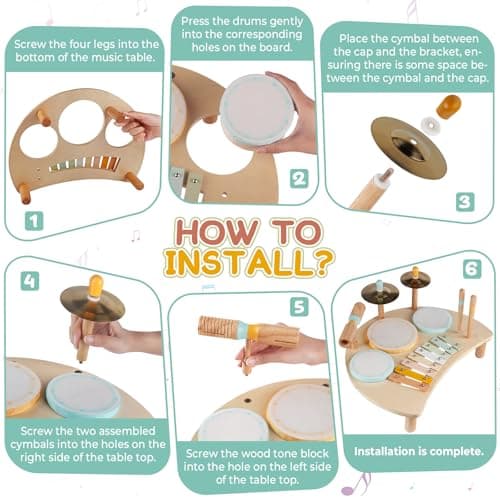 Screw the four legs into the bottom of the music table.

1

Press the drums gently into the corresponding holes on the board.

2

Place the cymbal between the cap and the bracket, ensuring there is some space between the cymbal and the cap.

3

HOW TO INSTALL?

4

Screw the two assembled cymbals into the holes on the right side of the table top.

5

Screw the wood tone block into the hole on the left side of the table top.

6

Installation is complete.