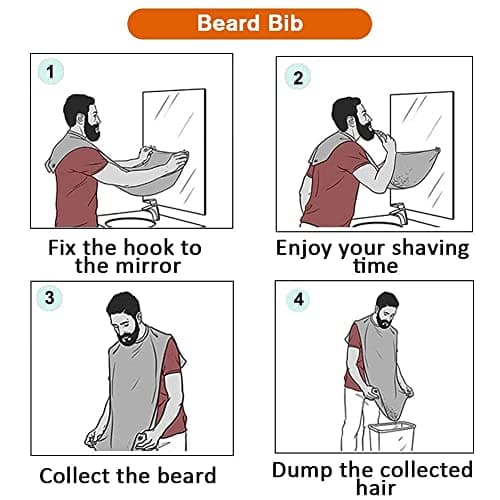 Beard Bib

1

Fix the hook to the mirror

2

Enjoy your shaving time

3

Collect the beard

4

Dump the collected hair