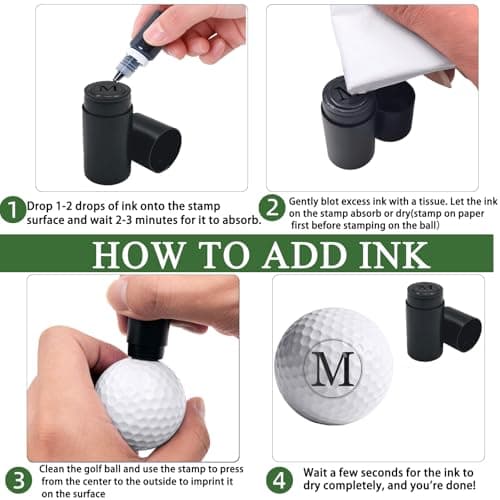 M

1 Drop 1-2 drops of ink onto the stamp surface and wait 2-3 minutes for it to absorb.

2 Gently blot excess ink with a tissue. Let the ink on the stamp absorb or dry(stamp on paper first before stamping on the ball)

HOW TO ADD INK

M

3 Clean the golf ball and use the stamp to press from the center to the outside to imprint it on the surface

4 Wait a few seconds for the ink to dry completely, and you're done!