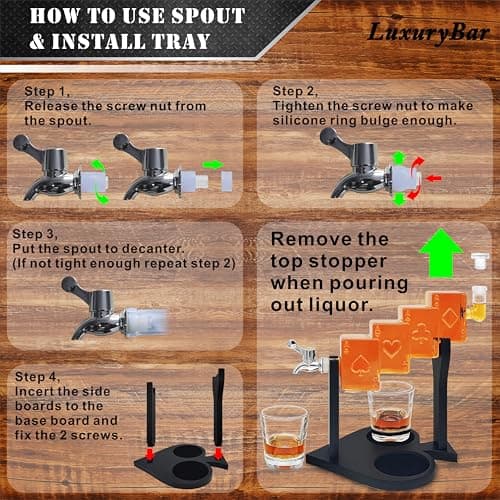 HOW TO USE SPOUT & INSTALL TRAY

LuxuryBar

Step 1,
Release the screw nut from the spout.

Step 2,
Tighten the screw nut to make silicone ring bulge enough.

Step 3,
Put the spout to decanter.
(If not tight enough repeat step 2)

Remove the top stopper when pouring out liquor.

Step 4,
Incert the side boards to the base board and fix the 2 screws.