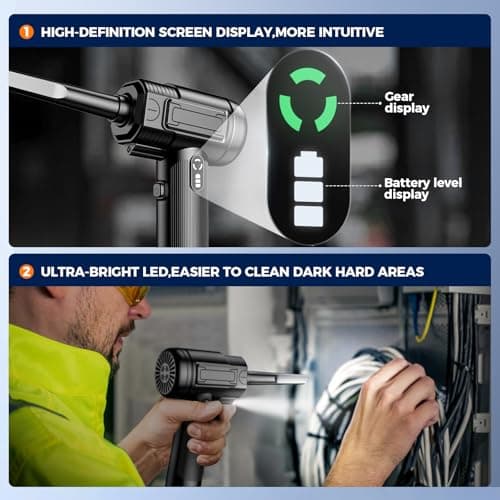 1 HIGH-DEFINITION SCREEN DISPLAY,MORE INTUITIVE

Gear display

Battery level display

2 ULTRA-BRIGHT LED,EASIER TO CLEAN DARK HARD AREAS