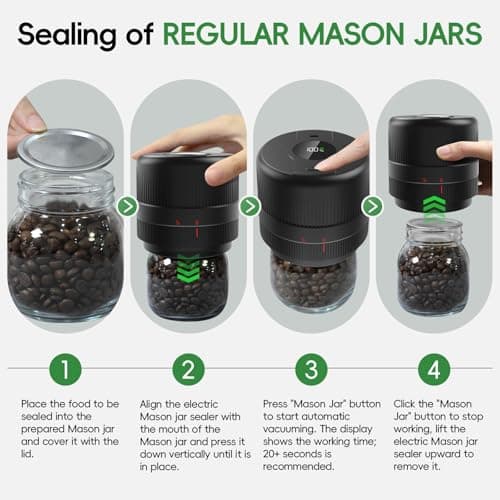 Sealing of REGULAR MASON JARS

100

1

Place the food to be sealed into the prepared Mason jar and cover it with the lid.

2

Align the electric Mason jar sealer with the mouth of the Mason jar and press it down vertically until it is in place.

3

Press "Mason Jar" button to start automatic vacuuming. The display shows the working time; 20+ seconds is recommended.

4

Click the "Mason Jar" button to stop working, lift the electric Mason jar sealer upward to remove it.