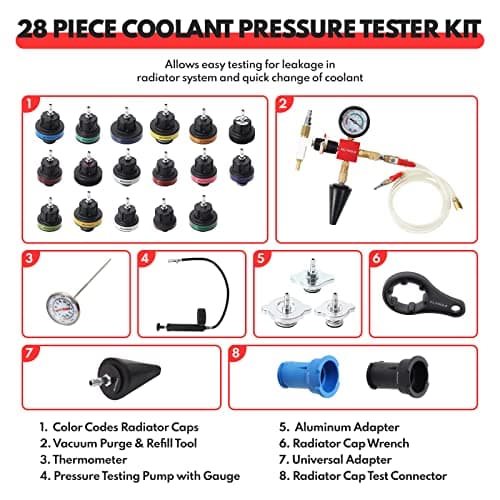 28 PIECE COOLANT PRESSURE TESTER KIT

Allows easy testing for leakage in radiator system and quick change of coolant

1

2

3

4

5

6

7

8

1. Color Codes Radiator Caps
2. Vacuum Purge & Refill Tool
3. Thermometer
4. Pressure Testing Pump with Gauge

5. Aluminum Adapter
6. Radiator Cap Wrench
7. Universal Adapter
8. Radiator Cap Test Connector