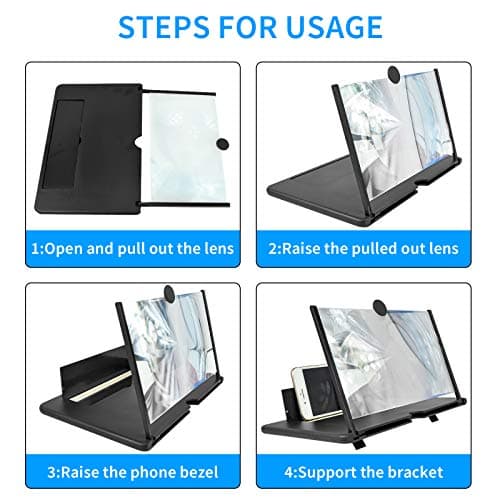 STEPS FOR USAGE

1:Open and pull out the lens

2:Raise the pulled out lens

3:Raise the phone bezel

4:Support the bracket