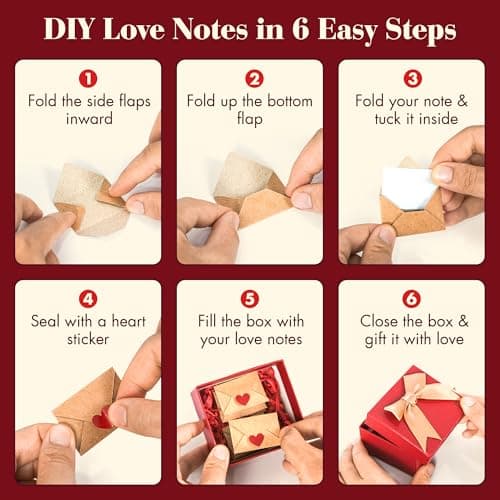 DIY Love Notes in 6 Easy Steps

1
Fold the side flaps inward

2
Fold up the bottom flap

3
Fold your note & tuck it inside

4
Seal with a heart sticker

5
Fill the box with your love notes

6
Close the box & gift it with love