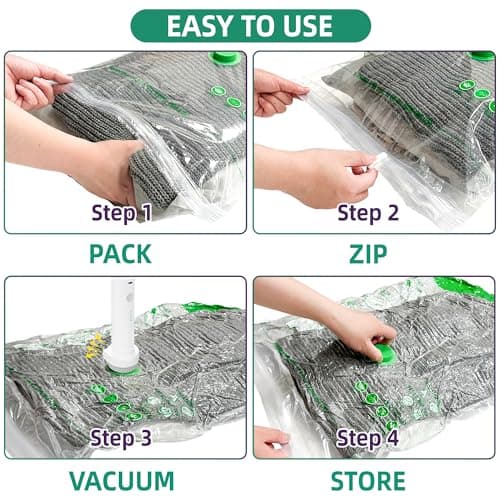 EASY TO USE

Step 1
PACK

Step 2
ZIP

Step 3
VACUUM

Step 4
STORE