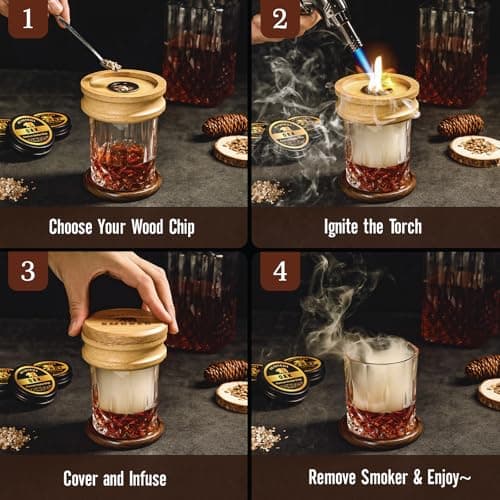 1

Choose Your Wood Chip

2

Ignite the Torch

3

Cover and Infuse

4

Remove Smoker & Enjoy~