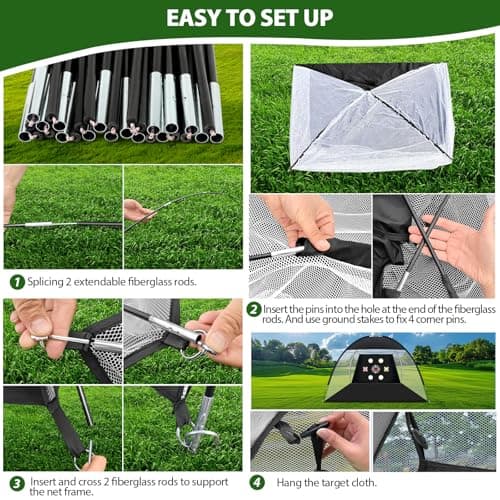 EASY TO SET UP

1 Splicing 2 extendable fiberglass rods.

2 Insert the pins into the hole at the end of the fiberglass rods. And use ground stakes to fix 4 corner pins.

3 Insert and cross 2 fiberglass rods to support the net frame.

4 Hang the target cloth.