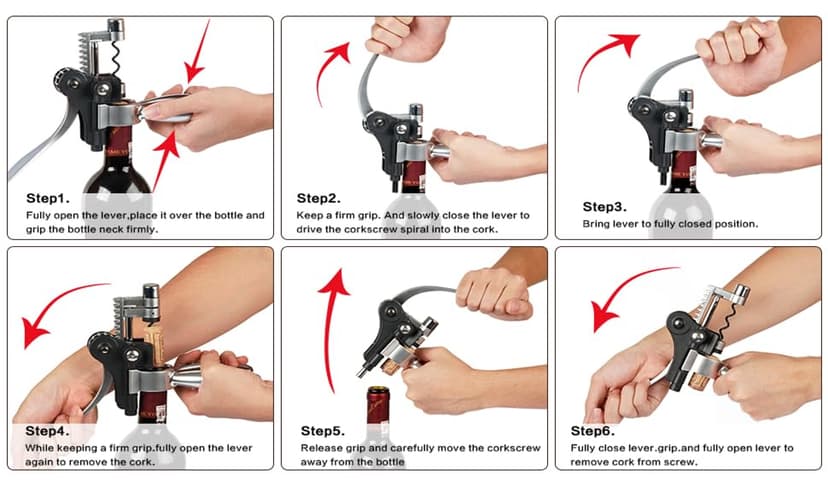 Step1.
Fully open the lever,place it over the bottle and grip the bottle neck firmly.

Step2.
Keep a firm grip. And slowly close the lever to drive the corkscrew spiral into the cork.

Step3.
Bring lever to fully closed position.

Step4.
While keeping a firm grip.fully open the lever again to remove the cork.

Step5.
Release grip and carefully move the corkscrew away from the bottle

Step6.
Fully close lever.grip.and fully open lever to remove cork from screw.