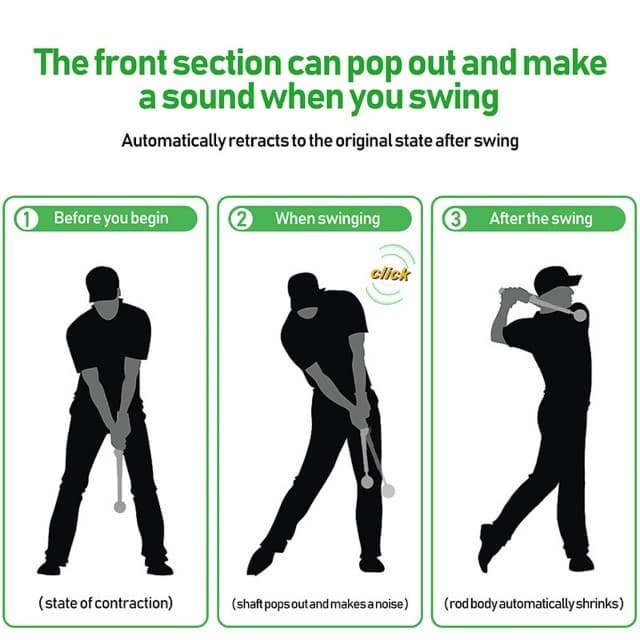 The front section can pop out and make a sound when you swing

Automatically retracts to the original state after swing

1 Before you begin

(state of contraction)

2 When swinging

click

(shaft pops out and makes a noise)

3 After the swing

(rod body automatically shrinks)