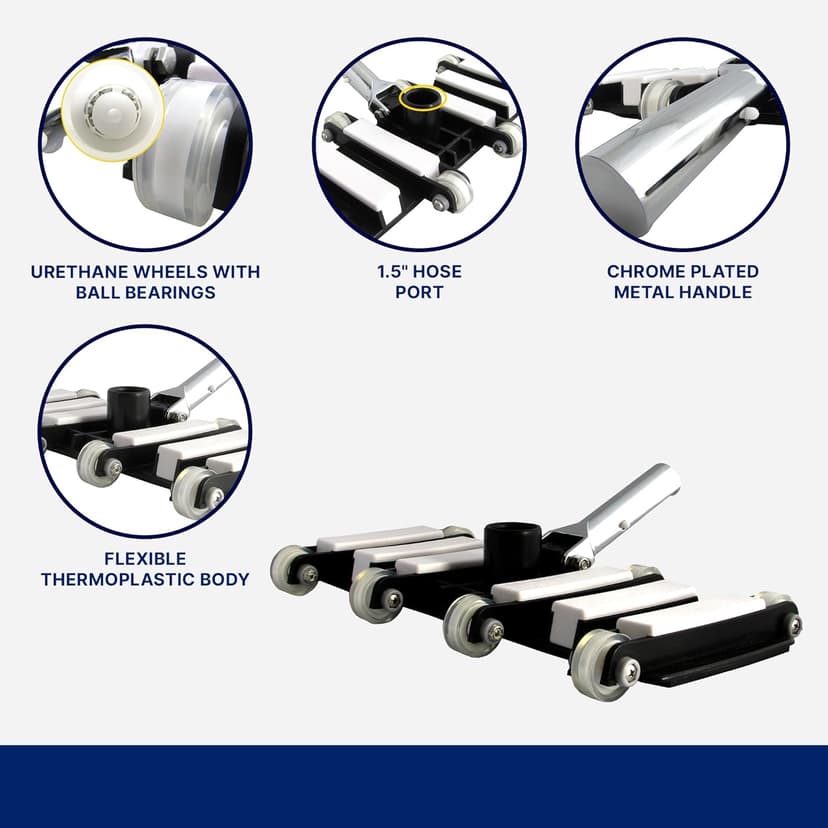 URETHANE WHEELS WITH BALL BEARINGS

1.5" HOSE PORT

CHROME PLATED METAL HANDLE

FLEXIBLE THERMOPLASTIC BODY