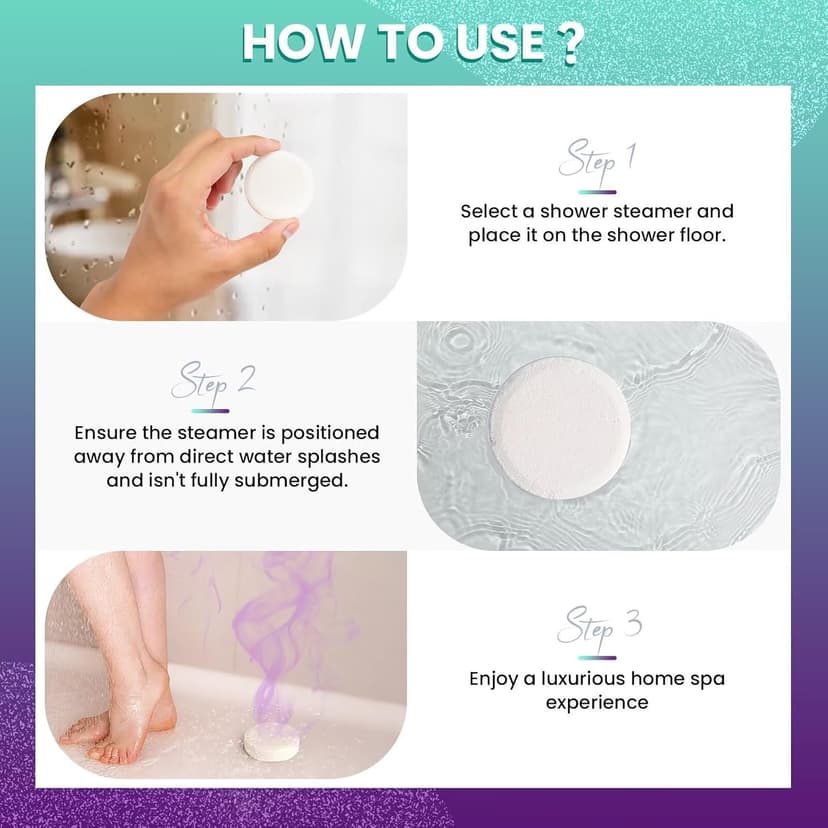 HOW TO USE ?

Step 1

Select a shower steamer and place it on the shower floor.

Step 2

Ensure the steamer is positioned away from direct water splashes and isn't fully submerged.

Step 3

Enjoy a luxurious home spa experience