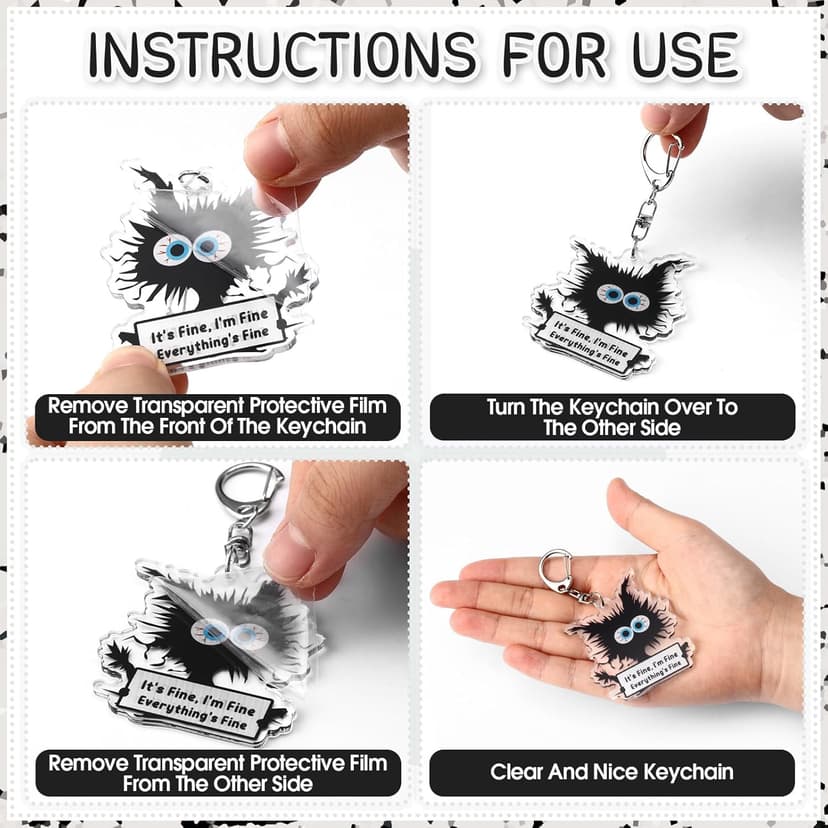 INSTRUCTIONS FOR USE

It's Fine, I'm Fine Everything's Fine

Remove Transparent Protective Film From The Front Of The Keychain

It's Fine, I'm Fine Everything's Fine

Turn The Keychain Over To The Other Side

It's Fine, I'm Fine Everything's Fine

Remove Transparent Protective Film From The Other Side

It's Fine, I'm Fine Everything's Fine

Clear And Nice Keychain