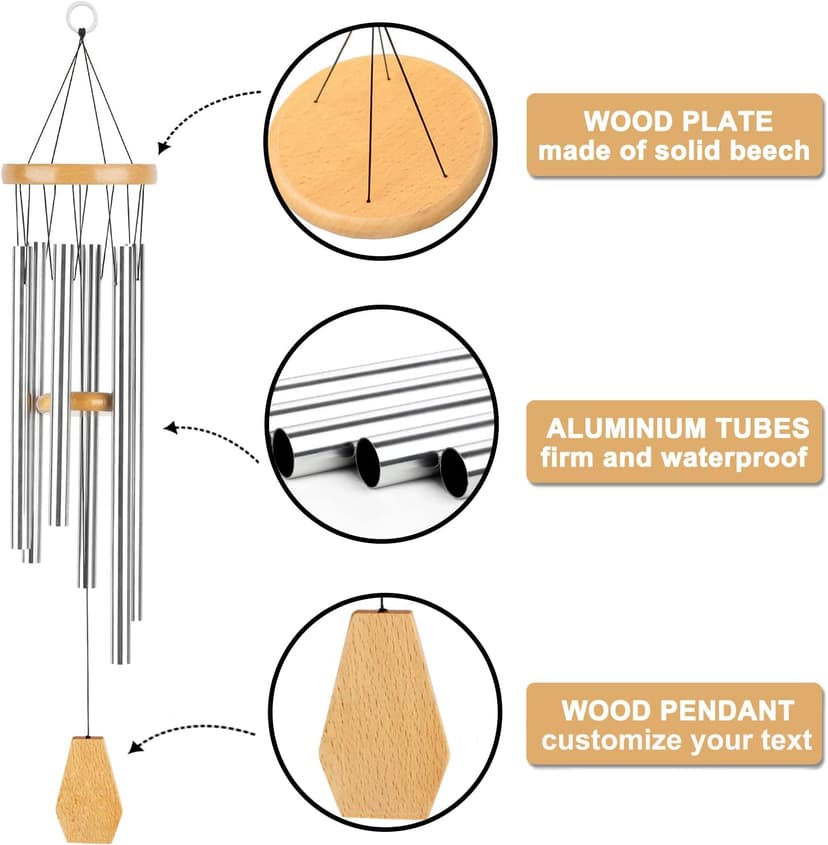 WOOD PLATE
made of solid beech

ALUMINIUM TUBES
firm and waterproof

WOOD PENDANT
customize your text