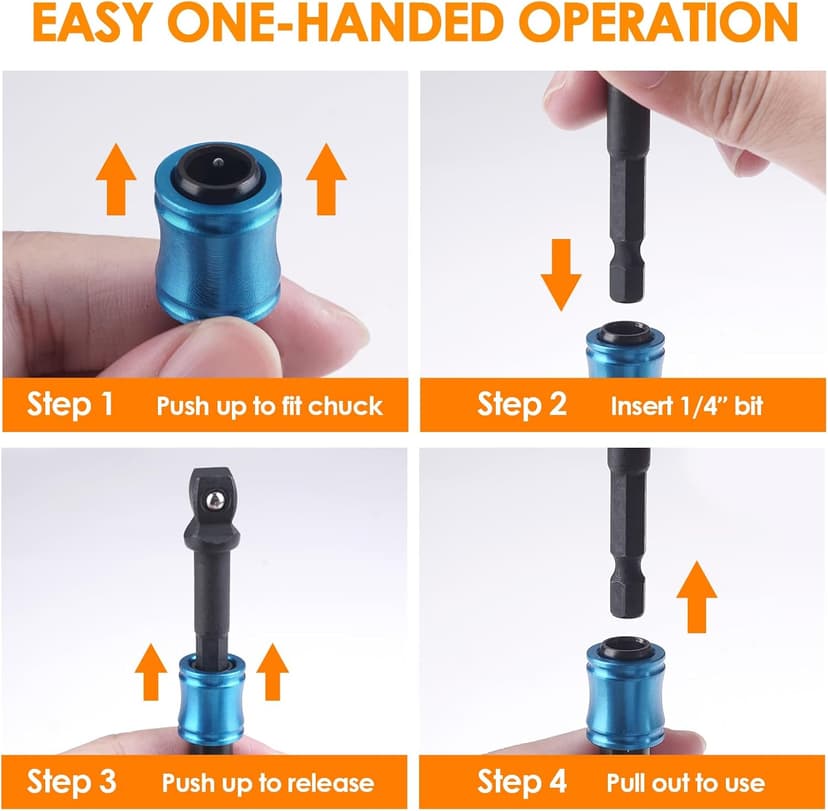 EASY ONE-HANDED OPERATION

Step 1 Push up to fit chuck

Step 2 Insert 1/4" bit

Step 3 Push up to release

Step 4 Pull out to use