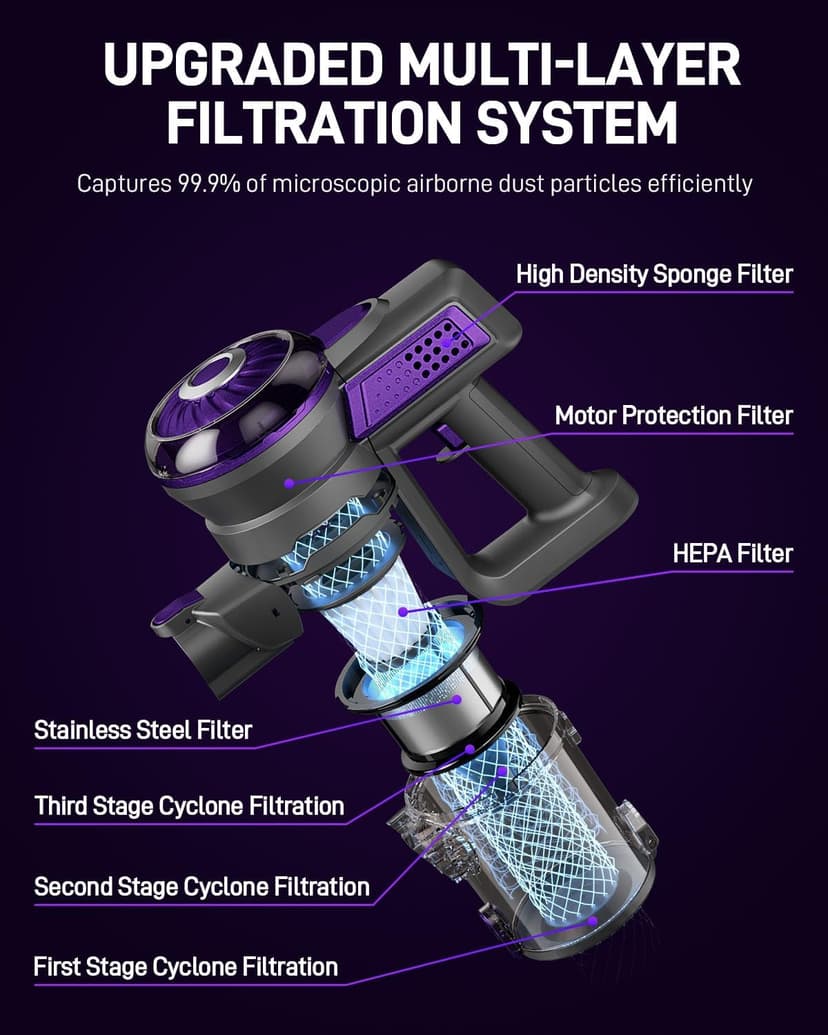 UPGRADED MULTI-LAYER FILTRATION SYSTEM

Captures 99.9% of microscopic airborne dust particles efficiently

High Density Sponge Filter

Motor Protection Filter

HEPA Filter

Stainless Steel Filter

Third Stage Cyclone Filtration

Second Stage Cyclone Filtration

First Stage Cyclone Filtration