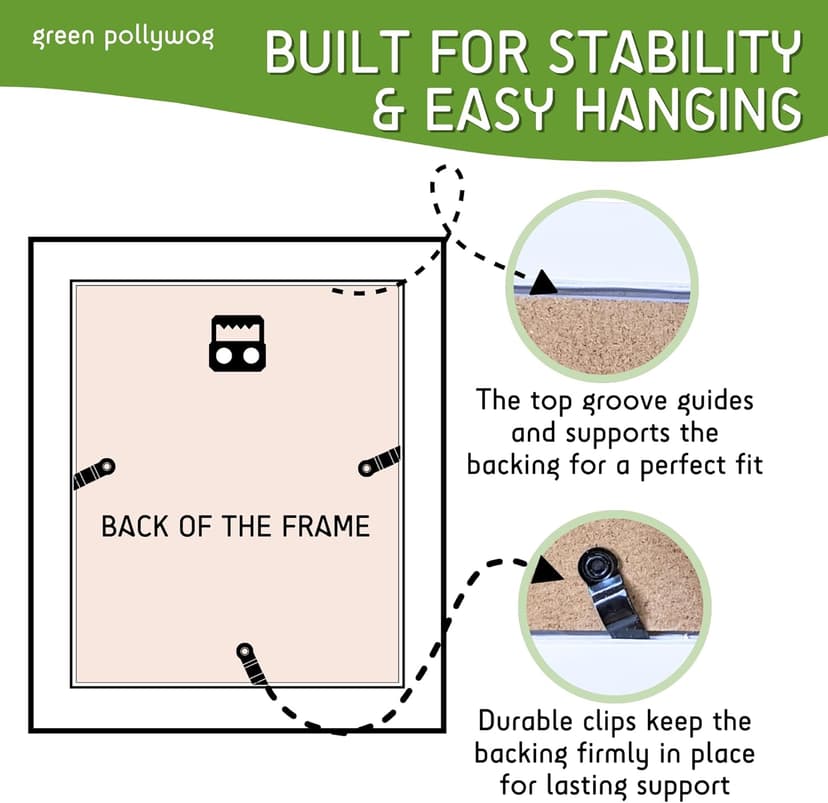 green pollywog

BUILT FOR STABILITY & EASY HANGING

BACK OF THE FRAME

The top groove guides and supports the backing for a perfect fit

Durable clips keep the backing firmly in place for lasting support