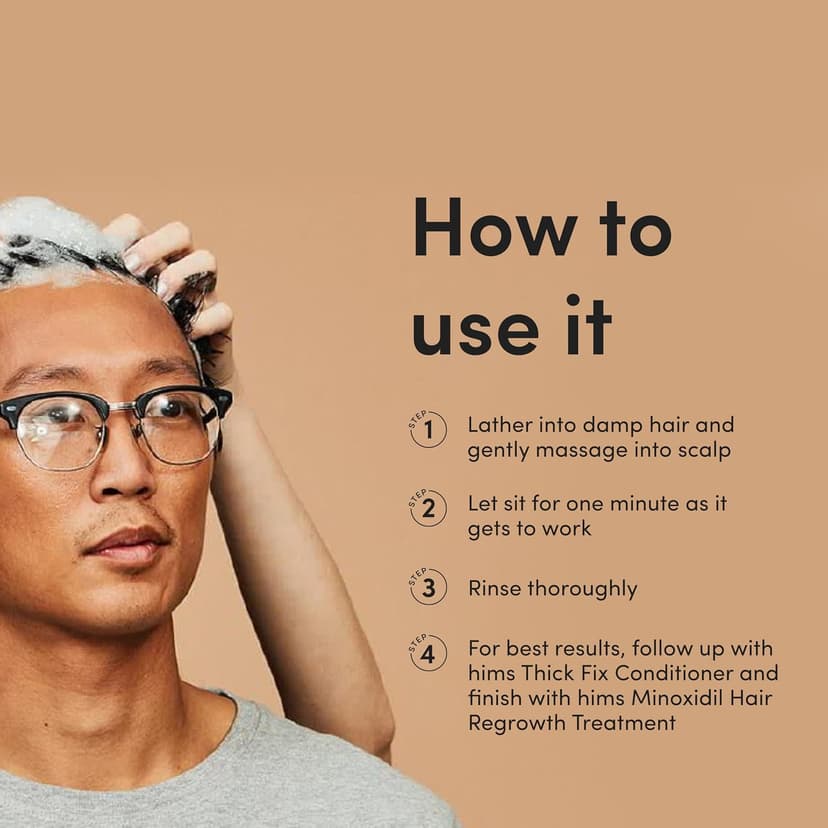 How to use it

STEP 1 Lather into damp hair and gently massage into scalp

STEP 2 Let sit for one minute as it gets to work

STEP 3 Rinse thoroughly

STEP 4 For best results, follow up with hims Thick Fix Conditioner and finish with hims Minoxidil Hair Regrowth Treatment