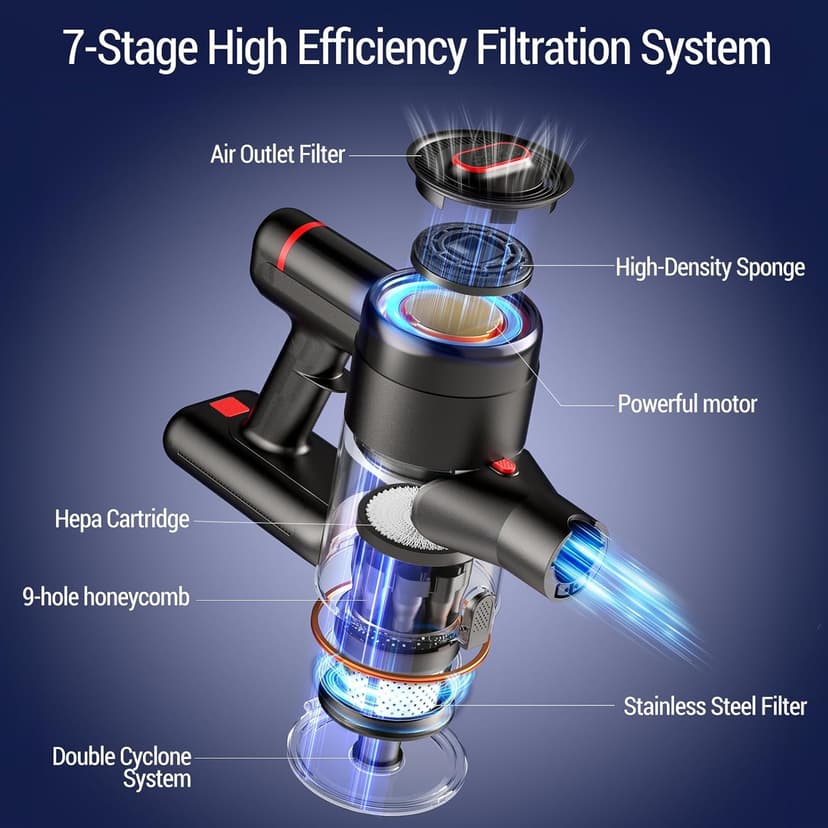 7-Stage High Efficiency Filtration System

Air Outlet Filter

High-Density Sponge

Powerful motor

Hepa Cartridge

9-hole honeycomb

Stainless Steel Filter

Double Cyclone System