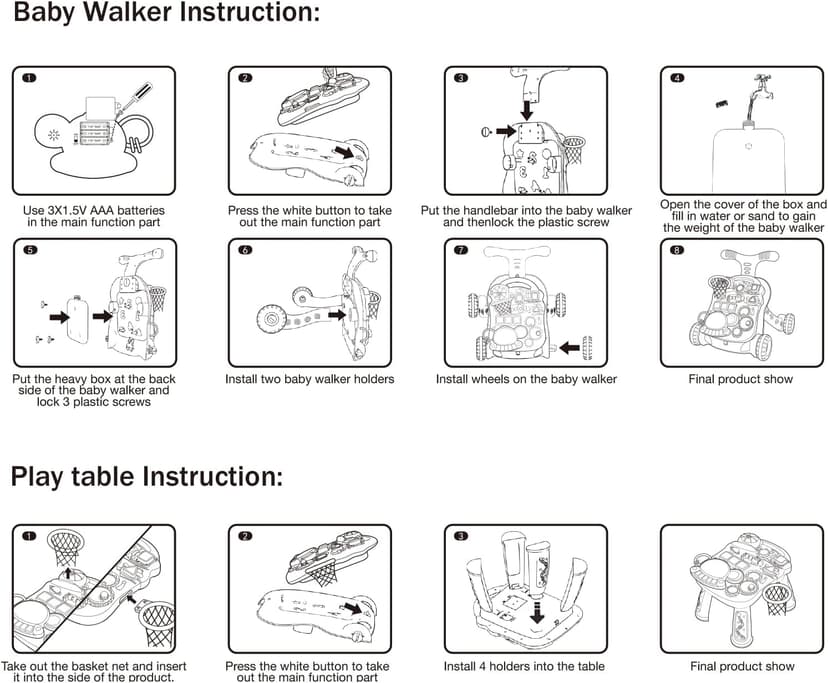 Baby Walker Instruction:

1

Use 3X1.5V AAA batteries in the main function part

2

Press the white button to take out the main function part

3

Put the handlebar into the baby walker and thenlock the plastic screw

4

Open the cover of the box and fill in water or sand to gain the weight of the baby walker

5

Put the heavy box at the back side of the baby walker and lock 3 plastic screws

6

Install two baby walker holders

7

Install wheels on the baby walker

8

Final product show

Play table Instruction:

1

Take out the basket net and insert it into the side of the product.

2

Press the white button to take out the main function part

3

Install 4 holders into the table

Final product show